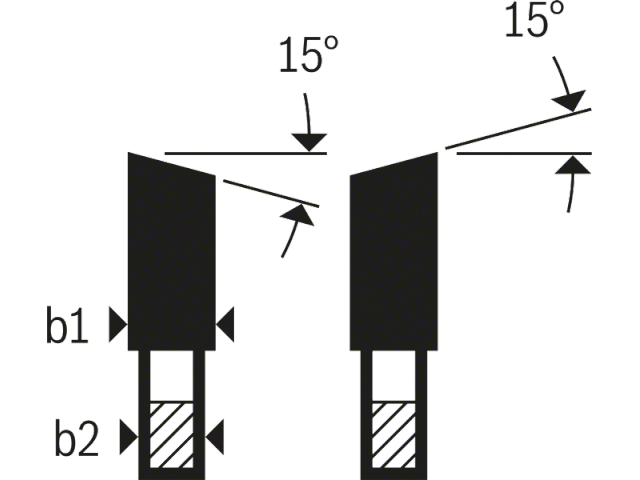 15°

15°

b1

b2